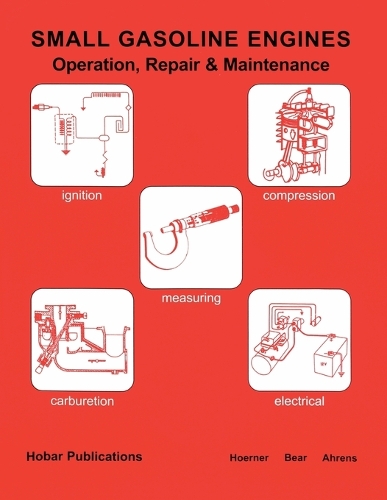 SMALL GASOLINE ENGINES
Operation, Repair & Maintenance

ignition

compression

measuring

carburetion

electrical

Hobar Publications

Hoerner Bear Ahrens